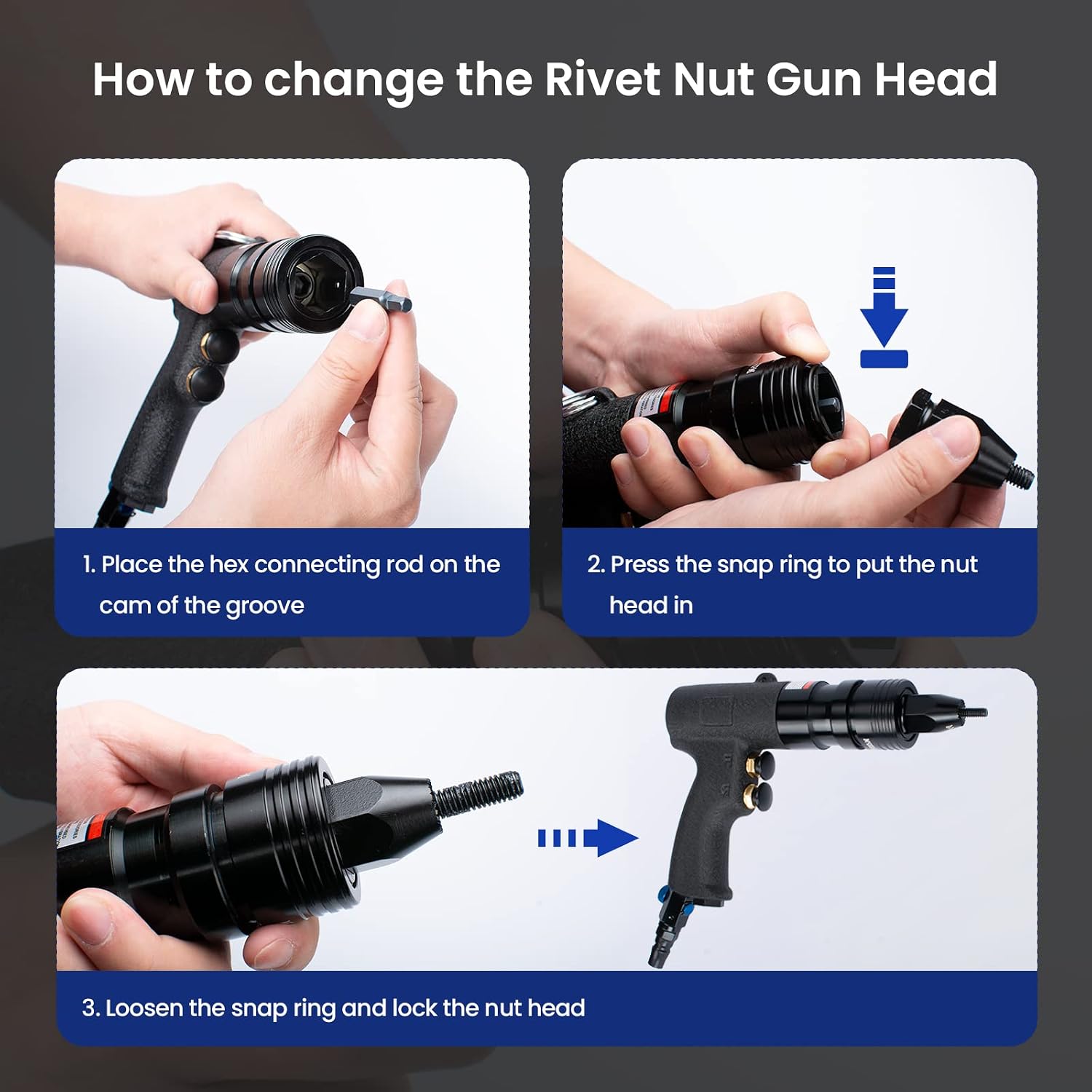 How to change the Rivet Nut Gun Head

1. Place the hex connecting rod on the cam of the groove

2. Press the snap ring to put the nut head in

3. Loosen the snap ring and lock the nut head