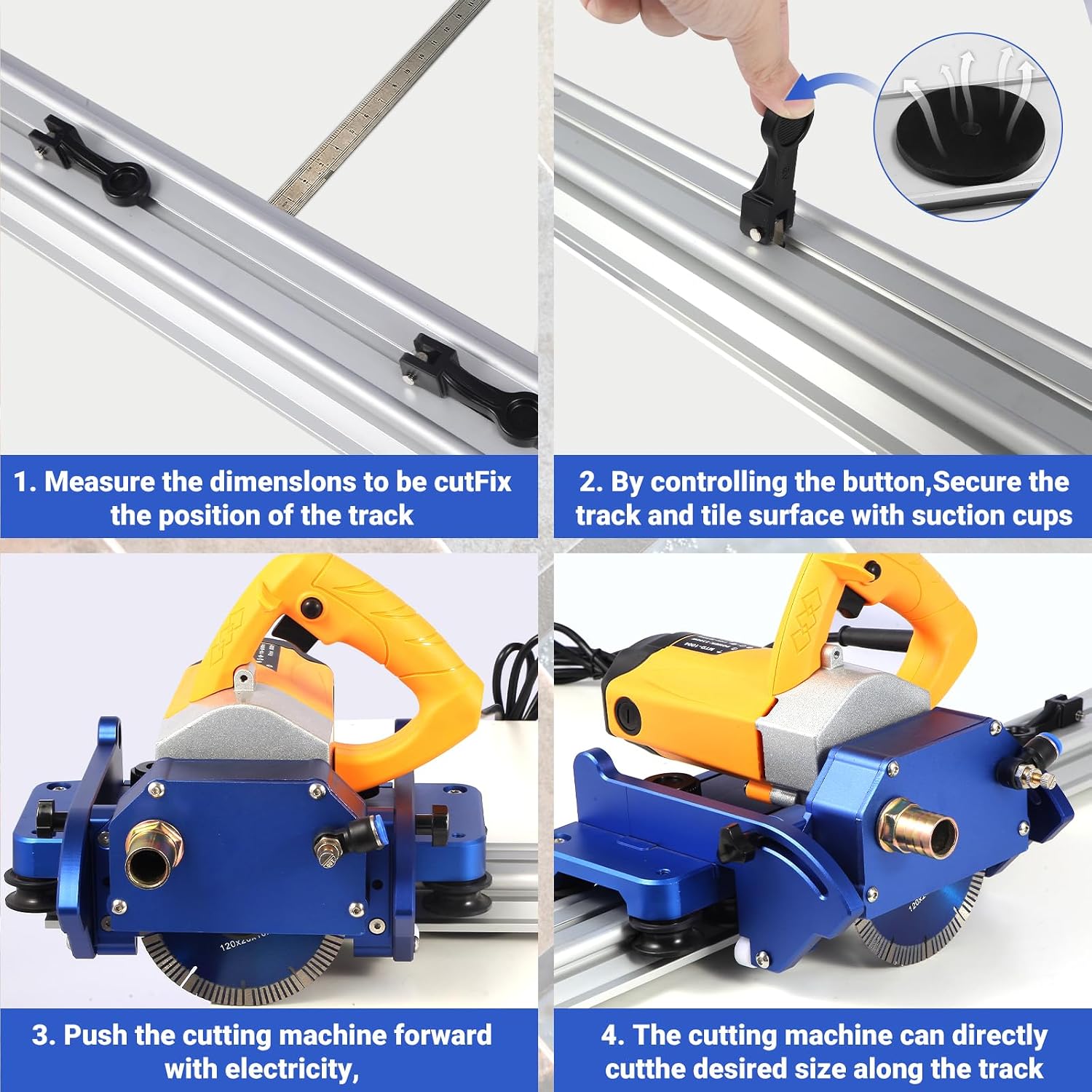 1. Measure the dimenslons to be cutFix the position of the track

2. By controlling the button,Secure the track and tile surface with suction cups

3. Push the cutting machine forward with electricity,

4. The cutting machine can directly cutthe desired size along the track