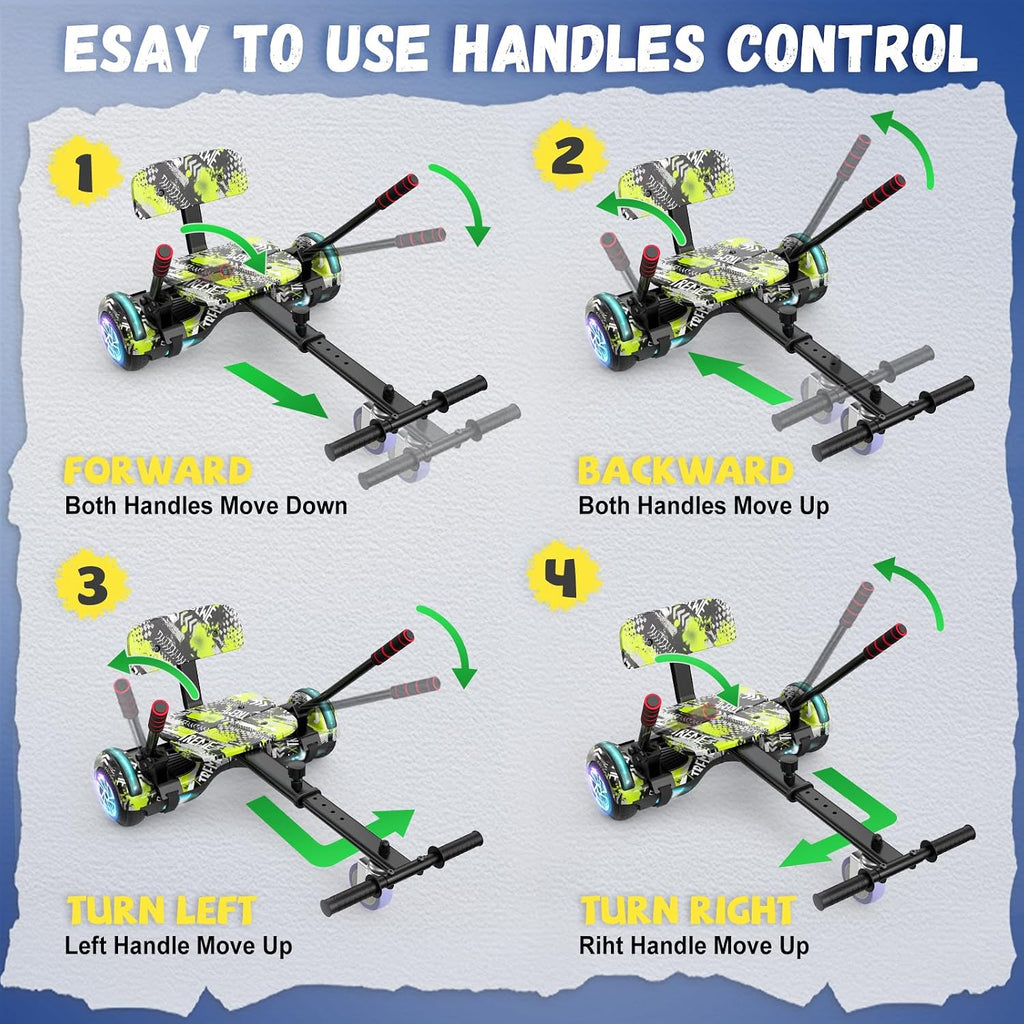 ESAY TO USE HANDLES CONTROL

1

FORWARD
Both Handles Move Down

2

BACKWARD
Both Handles Move Up

3

TURN LEFT
Left Handle Move Up

4

TURN RIGHT
Riht Handle Move Up